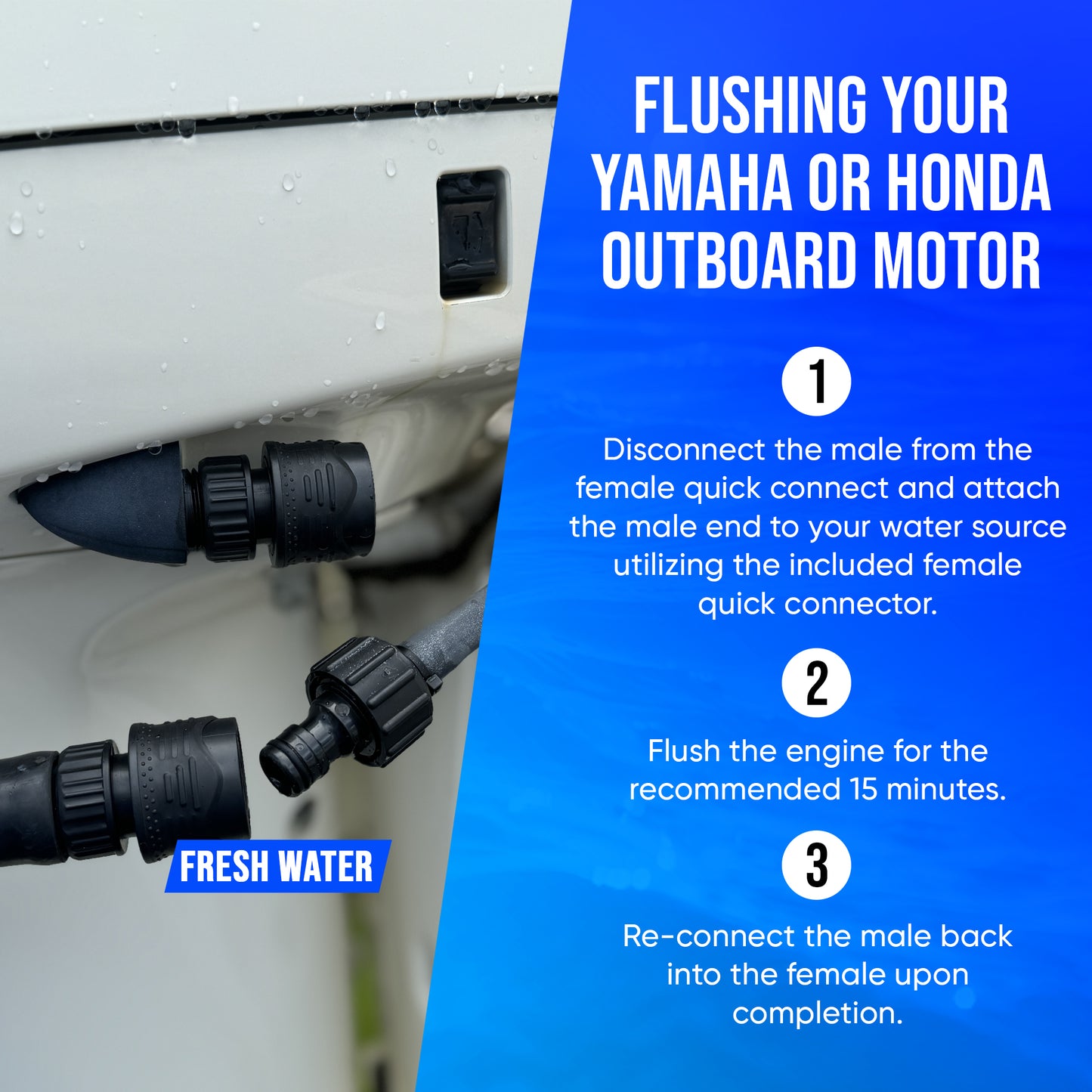 FRESH WATER

FLUSHING YOUR YAMAHA OR HONDA OUTBOARD MOTOR

1

Disconnect the male from the female quick connect and attach the male end to your water source utilizing the included female quick connector.

2

Flush the engine for the recommended 15 minutes.

3

Re-connect the male back into the female upon completion.