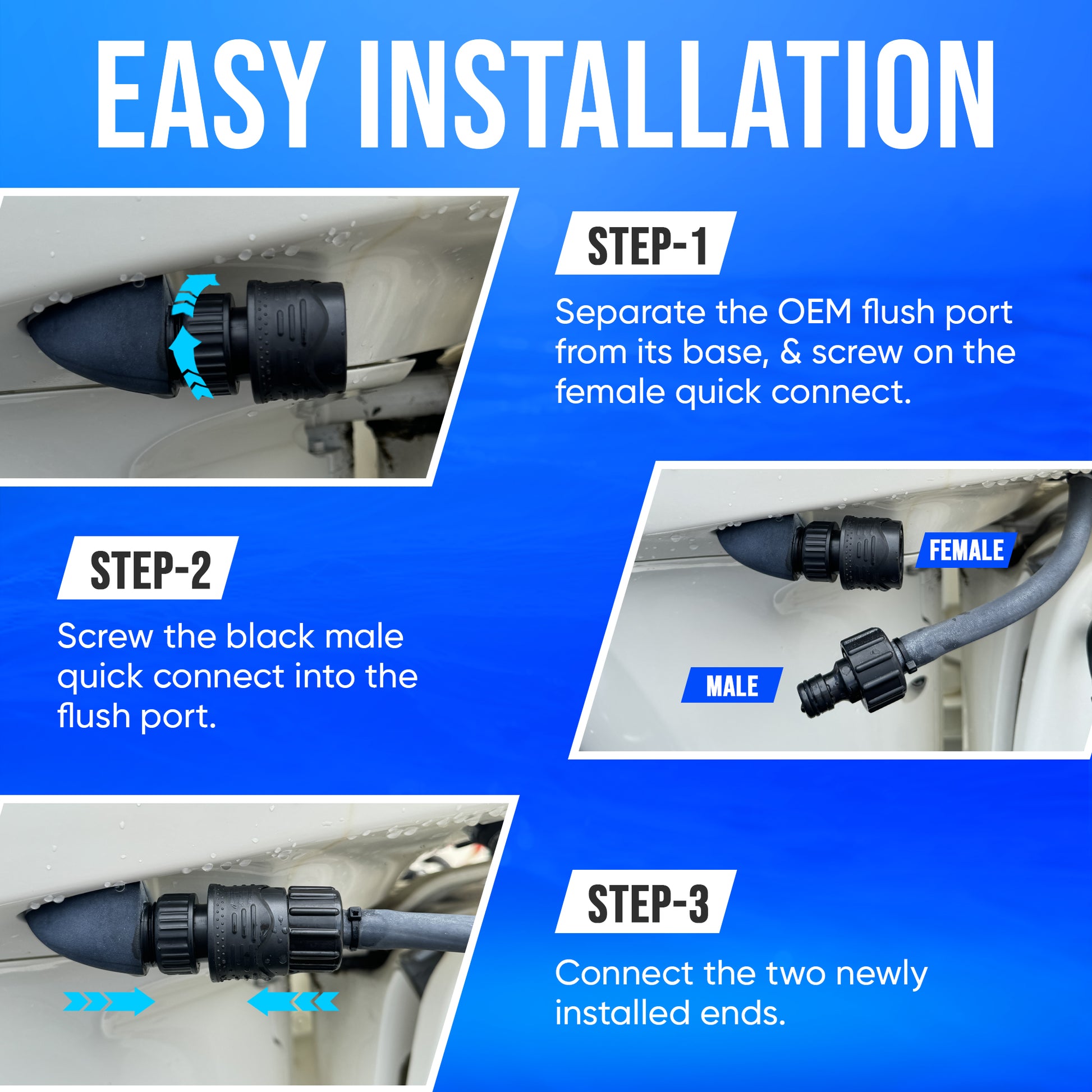 EASY INSTALLATION

STEP-1

Separate the OEM flush port from its base, & screw on the female quick connect.

STEP-2

Screw the black male quick connect into the flush port.

FEMALE

MALE

STEP-3

Connect the two newly installed ends.