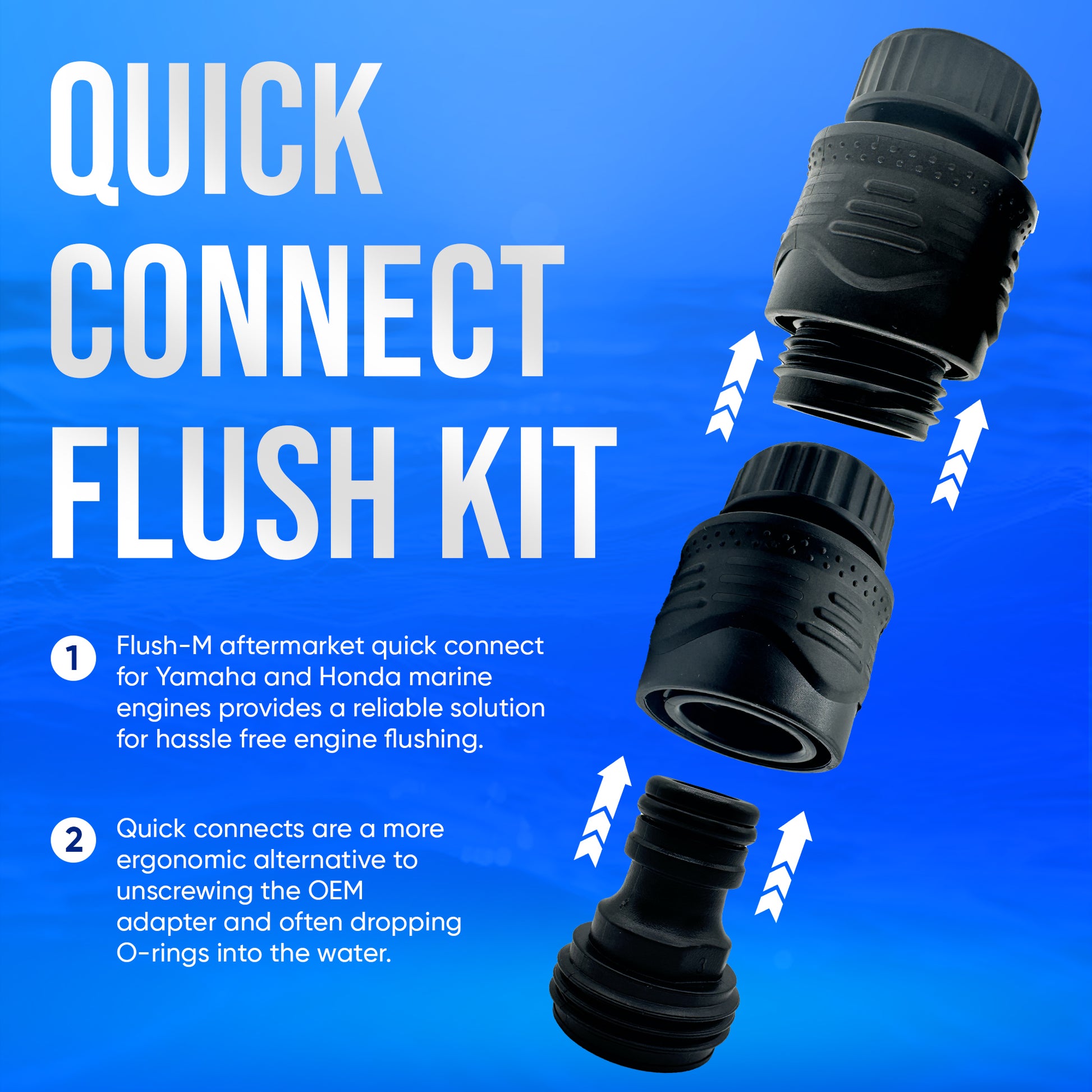 QUICK CONNECT FLUSH KIT

1 Flush-M aftermarket quick connect for Yamaha and Honda marine engines provides a reliable solution for hassle free engine flushing.

2 Quick connects are a more ergonomic alternative to unscrewing the OEM adapter and often dropping O-rings into the water.